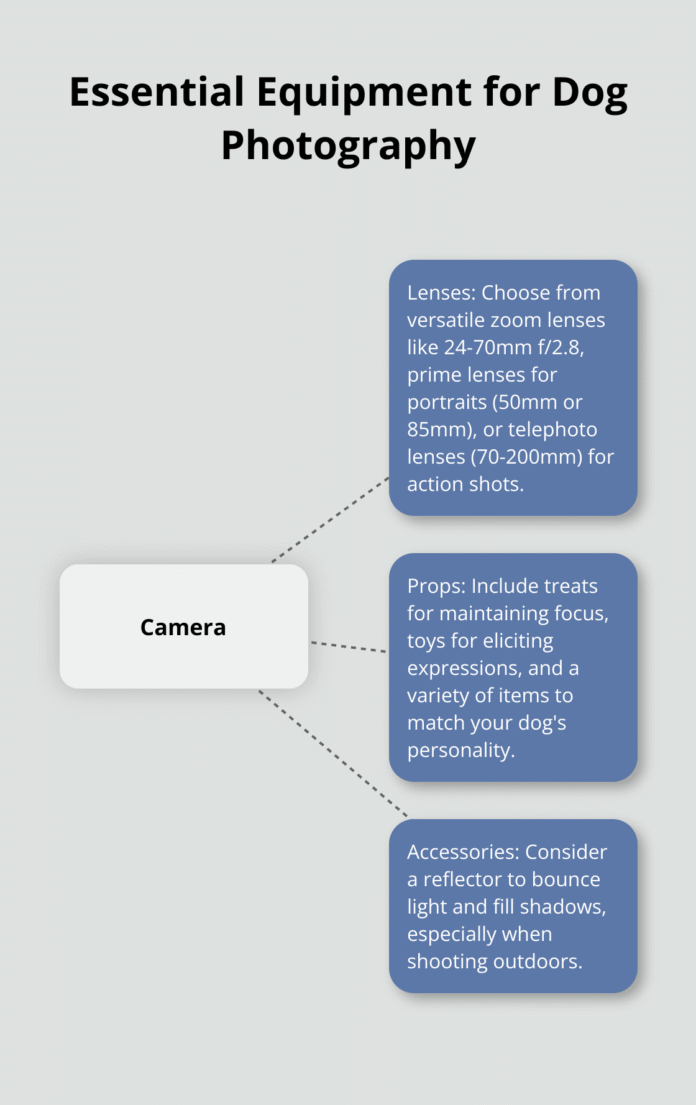 Essential Equipment for Dog Photography

Camera

Lenses: Choose from versatile zoom lenses like 24-70mm f/2.8, prime lenses for portraits (50mm or 85mm), or telephoto lenses (70-200mm) for action shots.

Props: Include treats for maintaining focus, toys for eliciting expressions, and a variety of items to match your dog's personality.

Accessories: Consider a reflector to bounce light and fill shadows, especially when shooting outdoors.