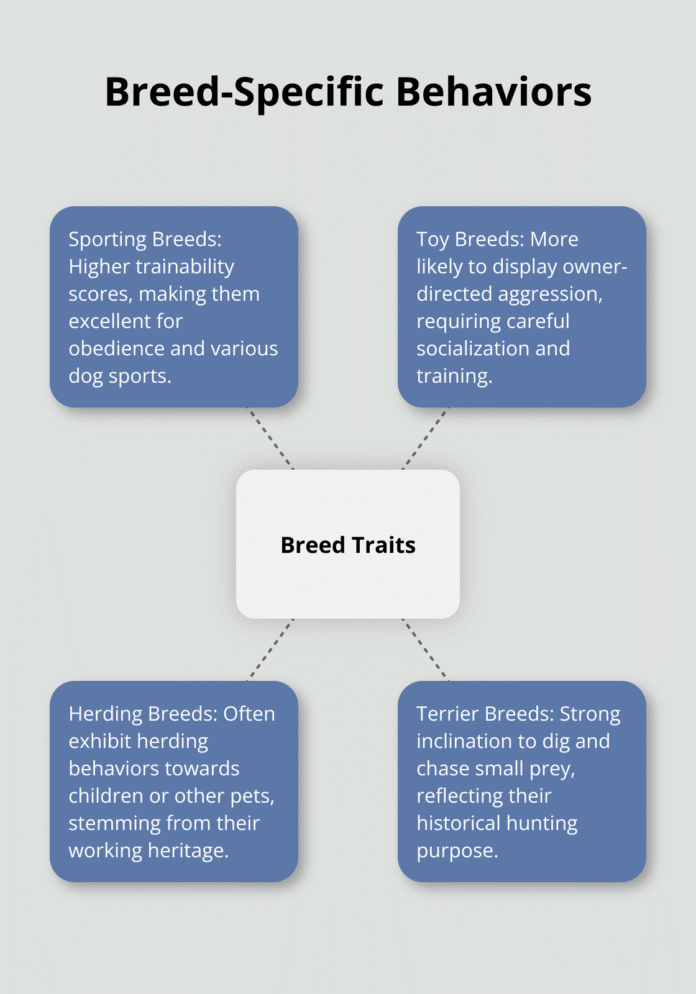 Breed-Specific Behaviors

Sporting Breeds: Higher trainability scores, making them excellent for obedience and various dog sports.

Toy Breeds: More likely to display owner-directed aggression, requiring careful socialization and training.

Breed Traits

Herding Breeds: Often exhibit herding behaviors towards children or other pets, stemming from their working heritage.

Terrier Breeds: Strong inclination to dig and chase small prey, reflecting their historical hunting purpose.