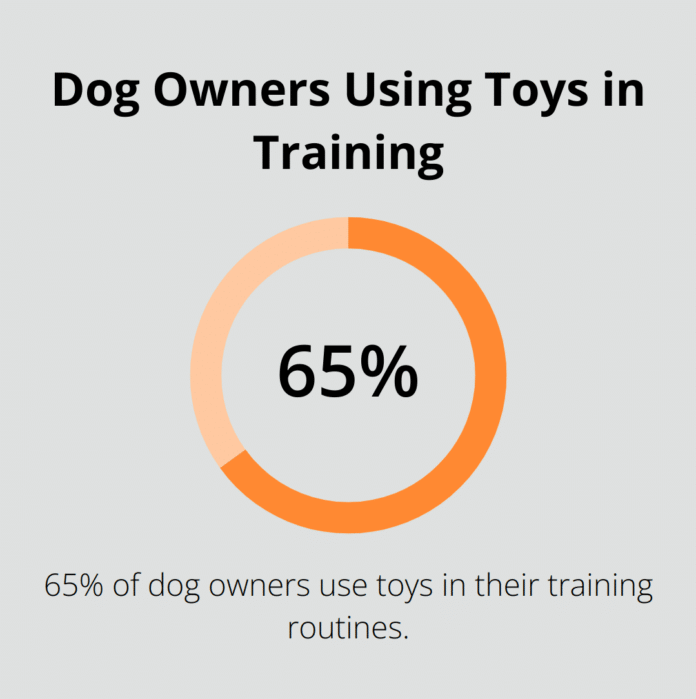 Dog Owners Using Toys in Training

65%

65% of dog owners use toys in their training routines.