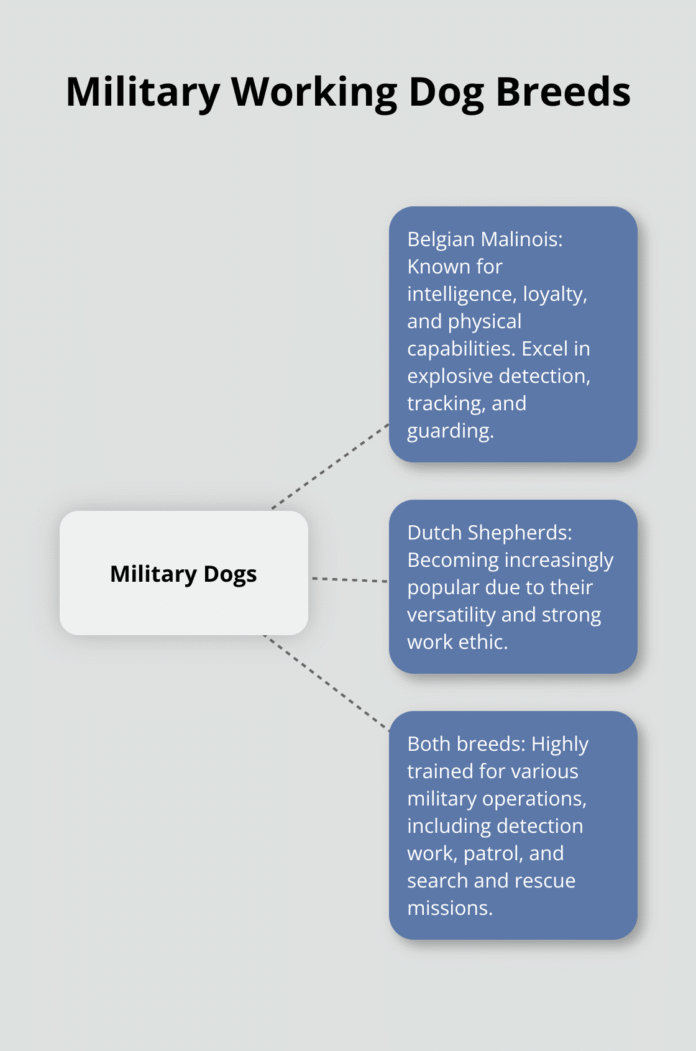 Military Working Dog Breeds

Military Dogs

Belgian Malinois: Known for intelligence, loyalty, and physical capabilities. Excel in explosive detection, tracking, and guarding.

Dutch Shepherds: Becoming increasingly popular due to their versatility and strong work ethic.

Both breeds: Highly trained for various military operations, including detection work, patrol, and search and rescue missions.