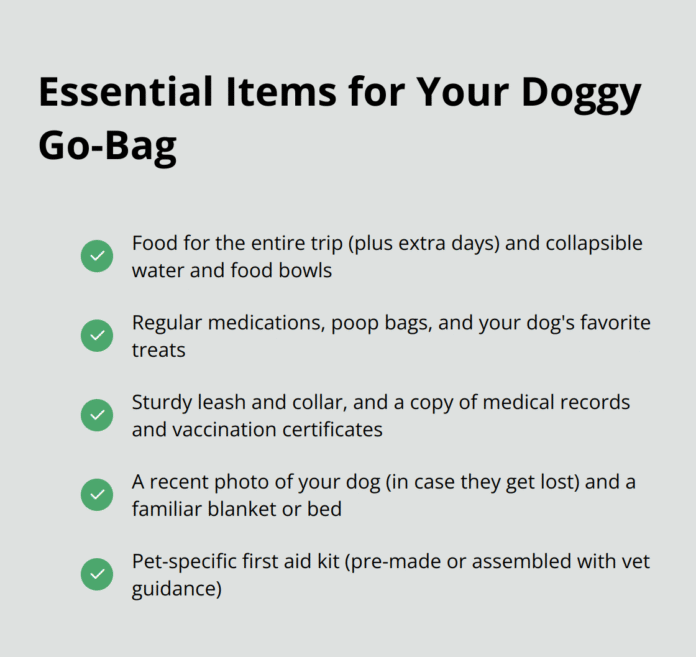 Essential Items for Your Doggy Go-Bag

Food for the entire trip (plus extra days) and collapsible water and food bowls

Regular medications, poop bags, and your dog's favorite treats

Sturdy leash and collar, and a copy of medical records and vaccination certificates

A recent photo of your dog (in case they get lost) and a familiar blanket or bed

Pet-specific first aid kit (pre-made or assembled with vet guidance)