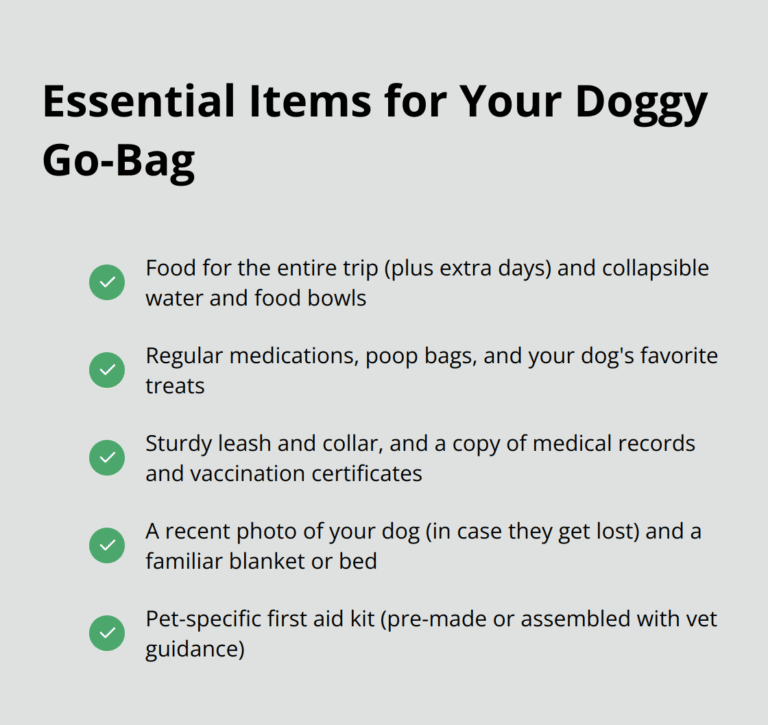 Essential Items for Your Doggy Go-Bag

Food for the entire trip (plus extra days) and collapsible water and food bowls

Regular medications, poop bags, and your dog's favorite treats

Sturdy leash and collar, and a copy of medical records and vaccination certificates

A recent photo of your dog (in case they get lost) and a familiar blanket or bed

Pet-specific first aid kit (pre-made or assembled with vet guidance)