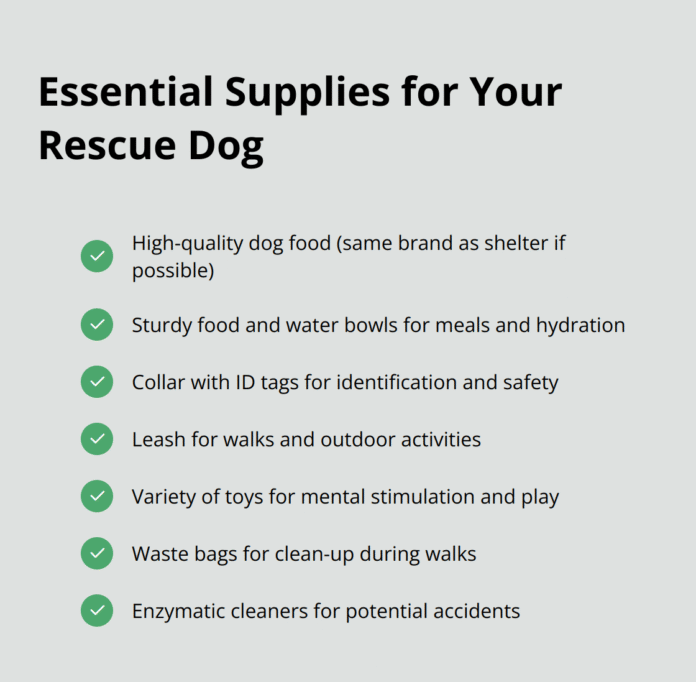 Essential Supplies for Your Rescue Dog

High-quality dog food (same brand as shelter if possible)

Sturdy food and water bowls for meals and hydration

Collar with ID tags for identification and safety

Leash for walks and outdoor activities

Variety of toys for mental stimulation and play

Waste bags for clean-up during walks

Enzymatic cleaners for potential accidents