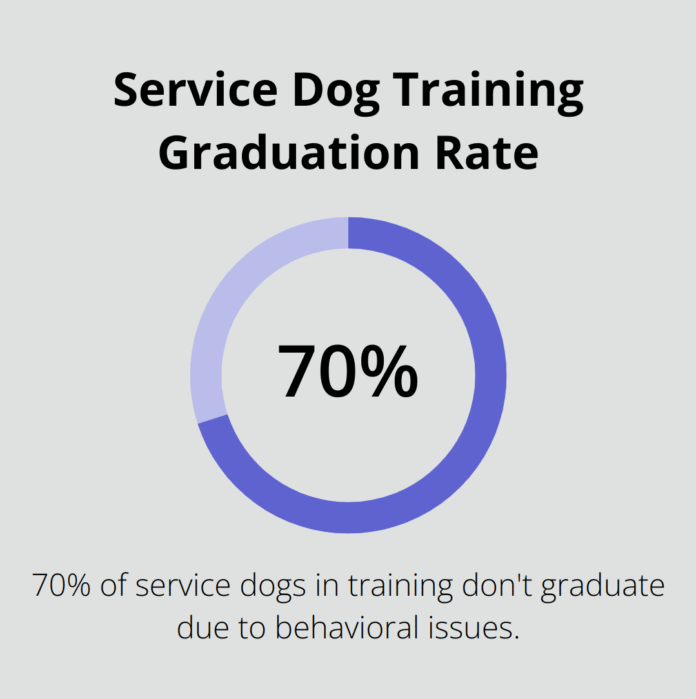 Service Dog Training Graduation Rate

70%

70% of service dogs in training don't graduate due to behavioral issues.