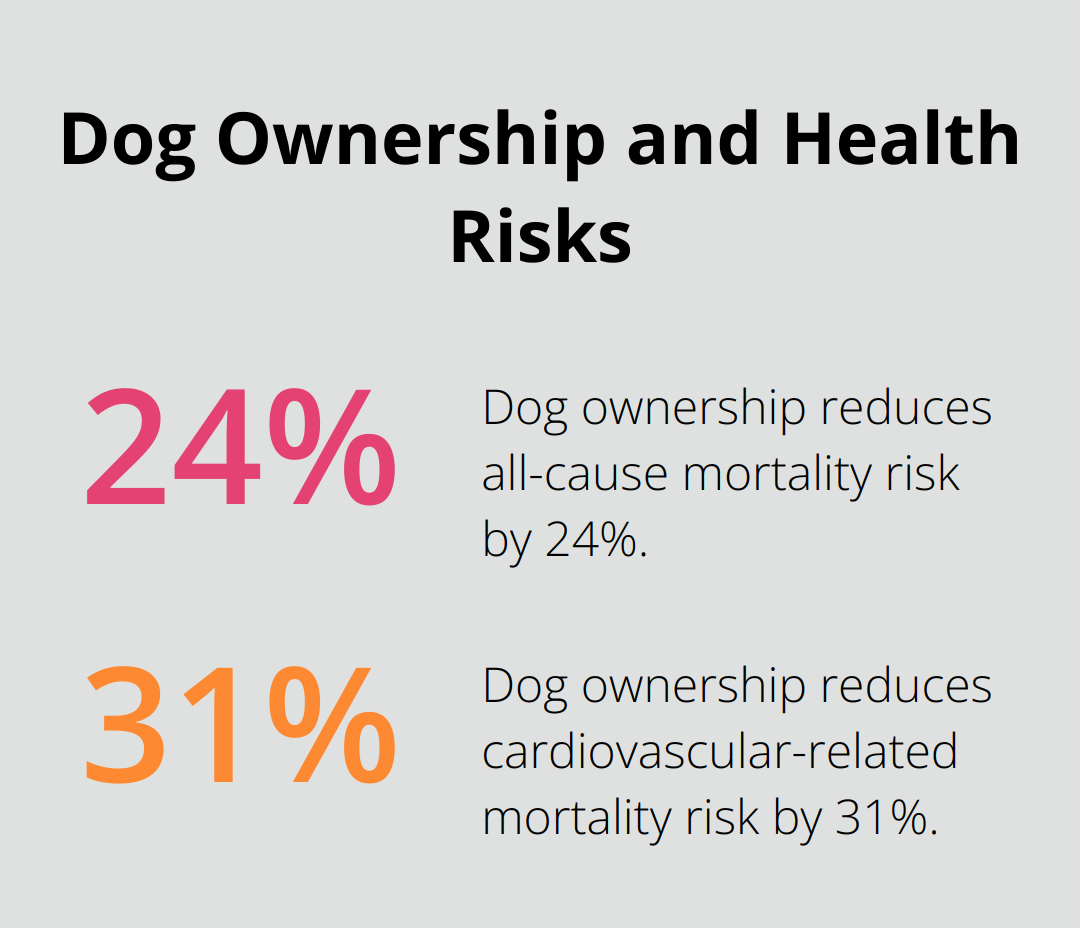 Dog Ownership and Health Risks

24%

Dog ownership reduces all-cause mortality risk by 24%.

31%

Dog ownership reduces cardiovascular-related mortality risk by 31%.