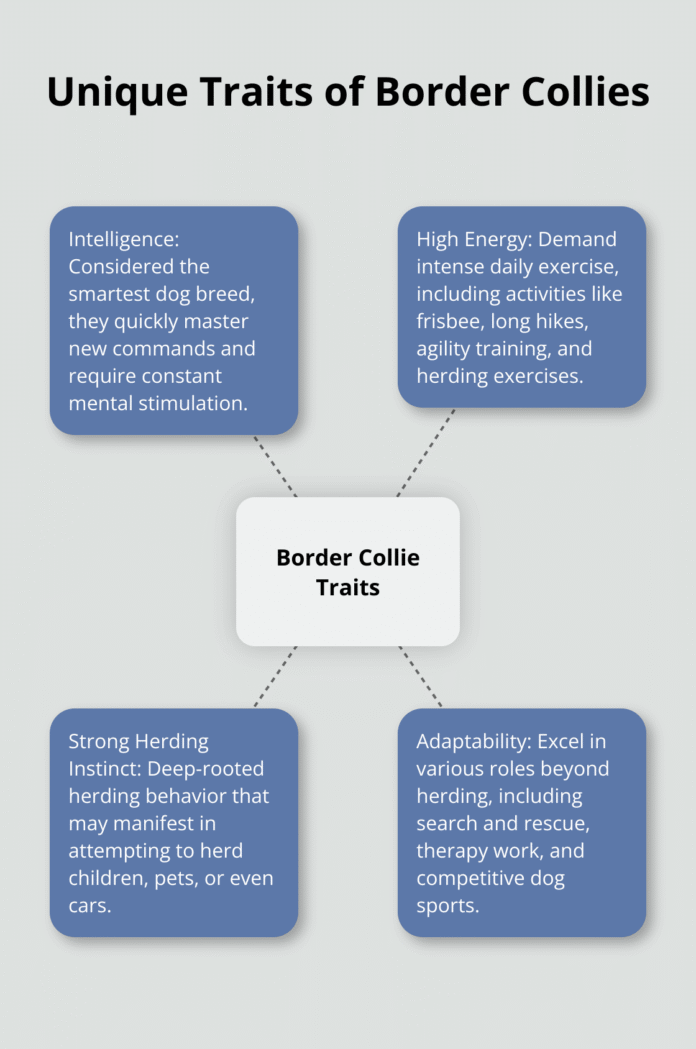 Unique Traits of Border Collies

Intelligence: Considered the smartest dog breed, they quickly master new commands and require constant mental stimulation.

High Energy: Demand intense daily exercise, including activities like frisbee, long hikes, agility training, and herding exercises.

Border Collie Traits

Strong Herding Instinct: Deep-rooted herding behavior that may manifest in attempting to herd children, pets, or even cars.

Adaptability: Excel in various roles beyond herding, including search and rescue, therapy work, and competitive dog sports.