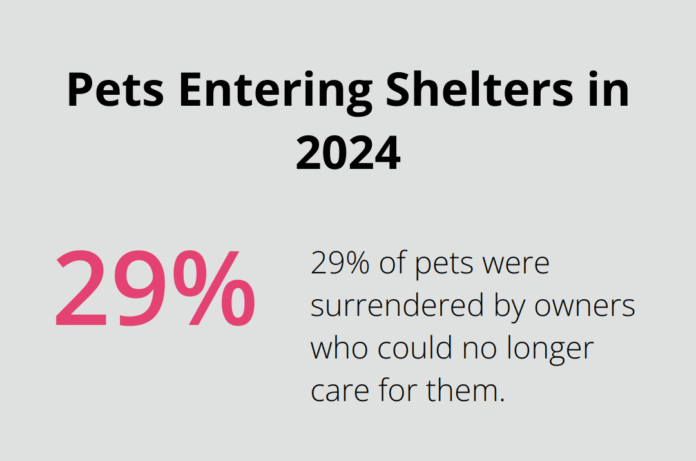 Pets Entering Shelters in 2024

29%

29% of pets were surrendered by owners who could no longer care for them.