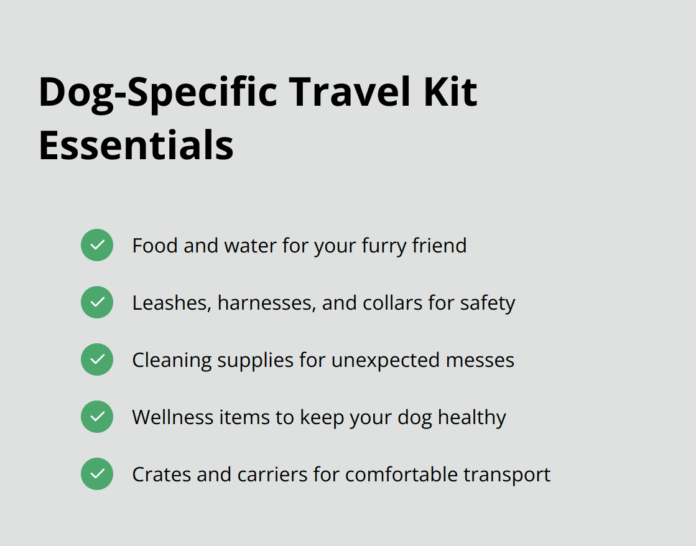 Dog-Specific Travel Kit Essentials

Food and water for your furry friend

Leashes, harnesses, and collars for safety

Cleaning supplies for unexpected messes

Wellness items to keep your dog healthy

Crates and carriers for comfortable transport