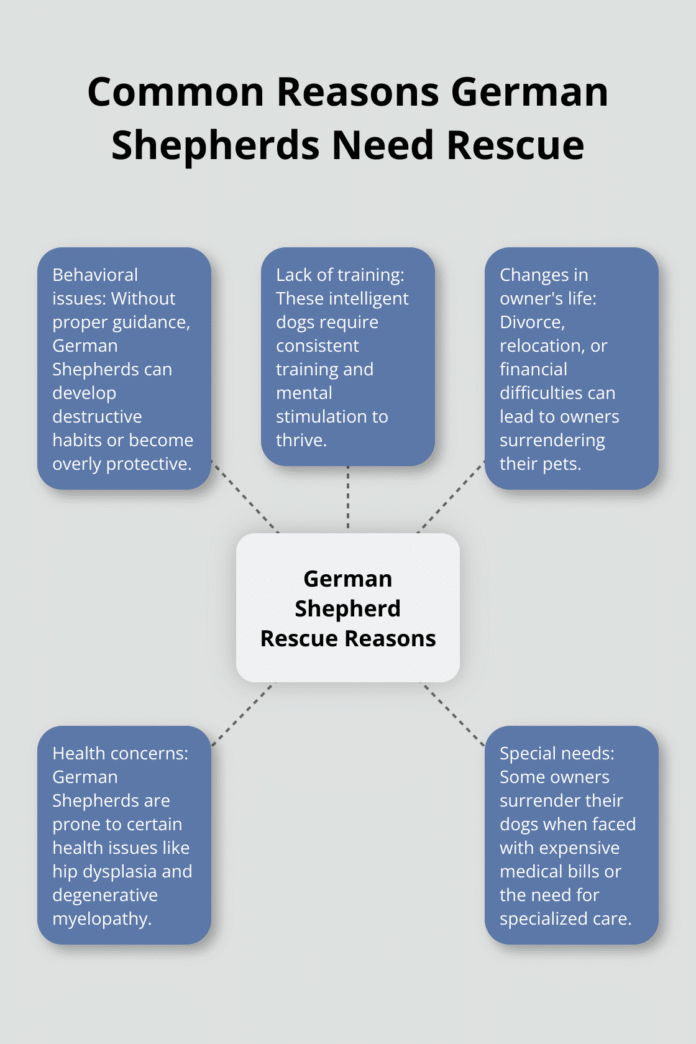 Common Reasons German Shepherds Need Rescue

Behavioral issues: Without proper guidance, German Shepherds can develop destructive habits or become overly protective.

Lack of training: These intelligent dogs require consistent training and mental stimulation to thrive.

Changes in owner's life: Divorce, relocation, or financial difficulties can lead to owners surrendering their pets.

German Shepherd Rescue Reasons

Health concerns: German Shepherds are prone to certain health issues like hip dysplasia and degenerative myelopathy.

Special needs: Some owners surrender their dogs when faced with expensive medical bills or the need for specialized care.