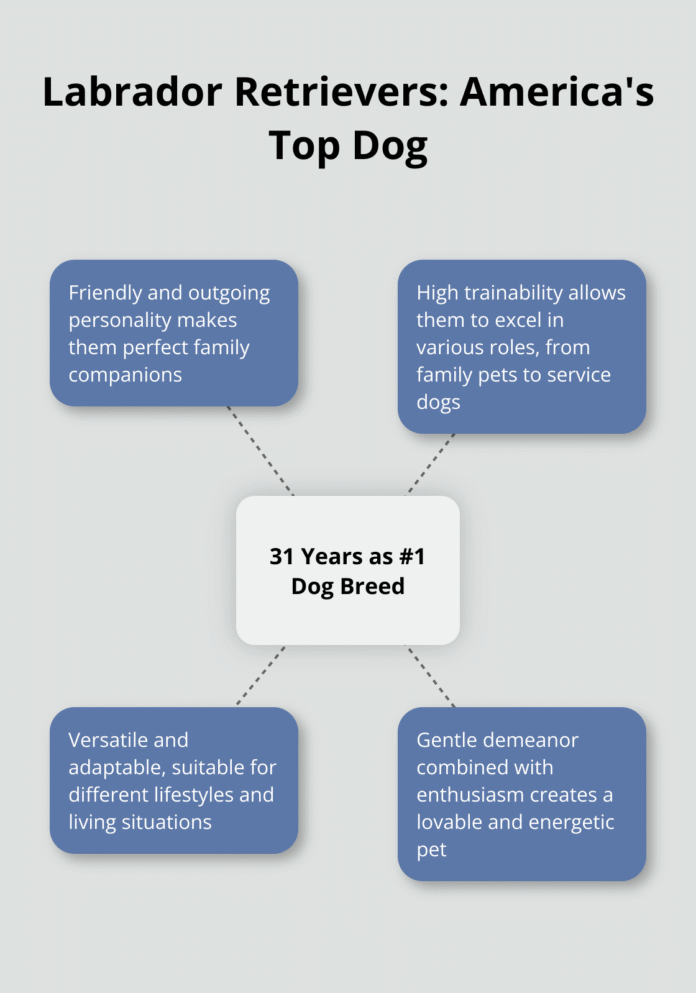 Labrador Retrievers: America's Top Dog

Friendly and outgoing personality makes them perfect family companions

High trainability allows them to excel in various roles, from family pets to service dogs

31 Years as #1 Dog Breed

Versatile and adaptable, suitable for different lifestyles and living situations

Gentle demeanor combined with enthusiasm creates a lovable and energetic pet