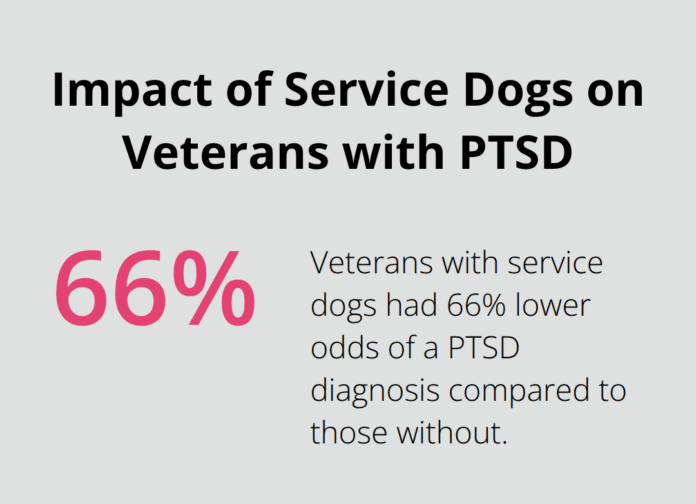 Impact of Service Dogs on Veterans with PTSD

66%

Veterans with service dogs had 66% lower odds of a PTSD diagnosis compared to those without.