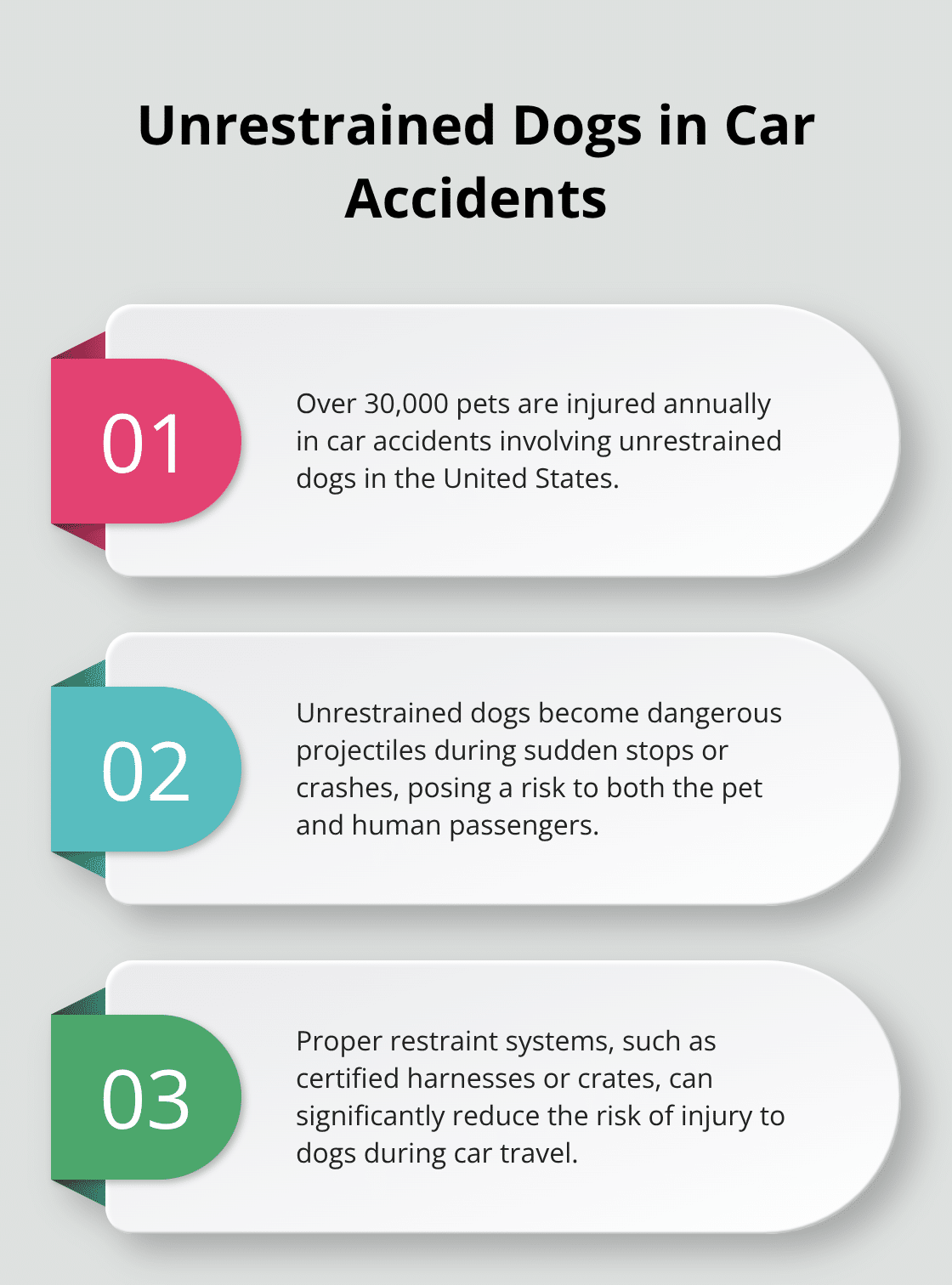 Unrestrained Dogs in Car Accidents

01

Over 30,000 pets are injured annually in car accidents involving unrestrained dogs in the United States.

02

Unrestrained dogs become dangerous projectiles during sudden stops or crashes, posing a risk to both the pet and human passengers.

03

Proper restraint systems, such as certified harnesses or crates, can significantly reduce the risk of injury to dogs during car travel.