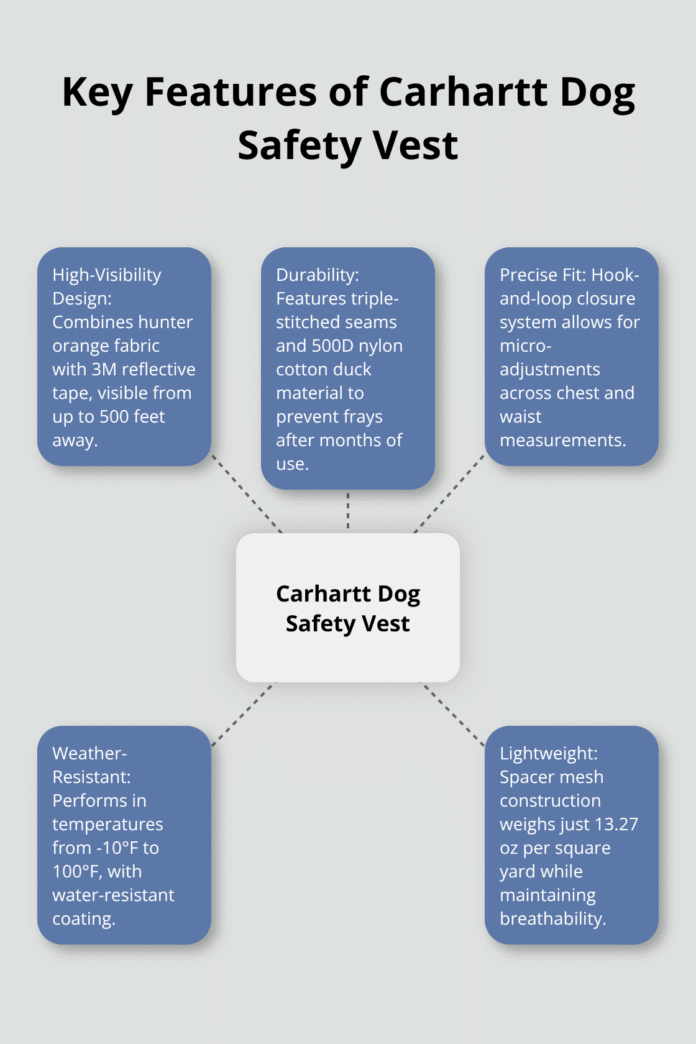 Key Features of Carhartt Dog Safety Vest

High-Visibility Design: Combines hunter orange fabric with 3M reflective tape, visible from up to 500 feet away.

Durability: Features triple-stitched seams and 500D nylon cotton duck material to prevent frays after months of use.

Precise Fit: Hook-and-loop closure system allows for micro-adjustments across chest and waist measurements.

Carhartt Dog Safety Vest

Weather-Resistant: Performs in temperatures from -10°F to 100°F, with water-resistant coating.

Lightweight: Spacer mesh construction weighs just 13.27 oz per square yard while maintaining breathability.