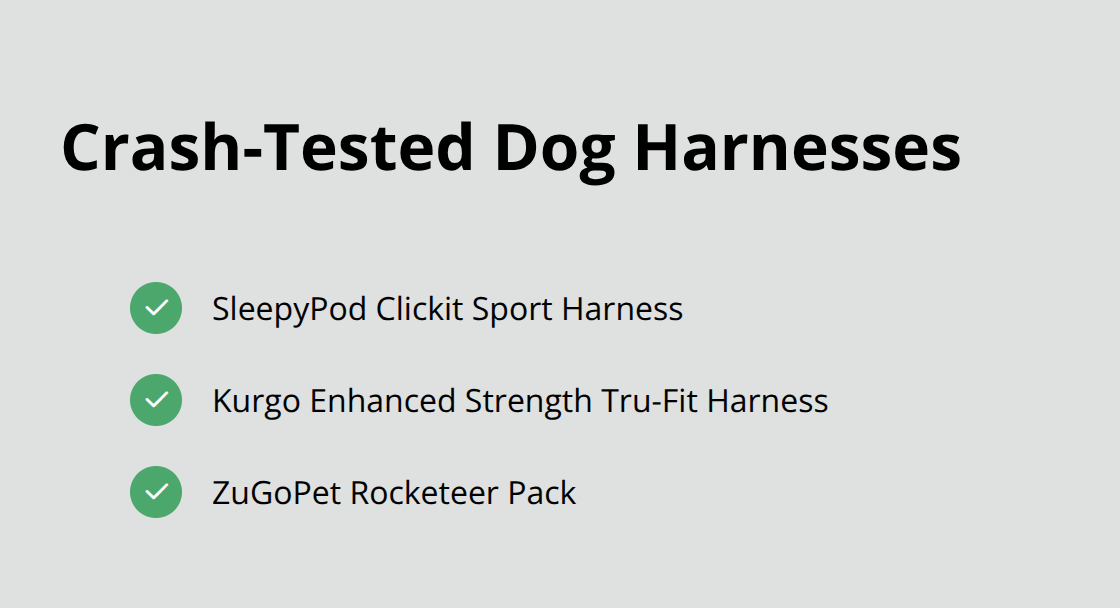 Crash-Tested Dog Harnesses

SleepyPod Clickit Sport Harness

Kurgo Enhanced Strength Tru-Fit Harness

ZuGoPet Rocketeer Pack