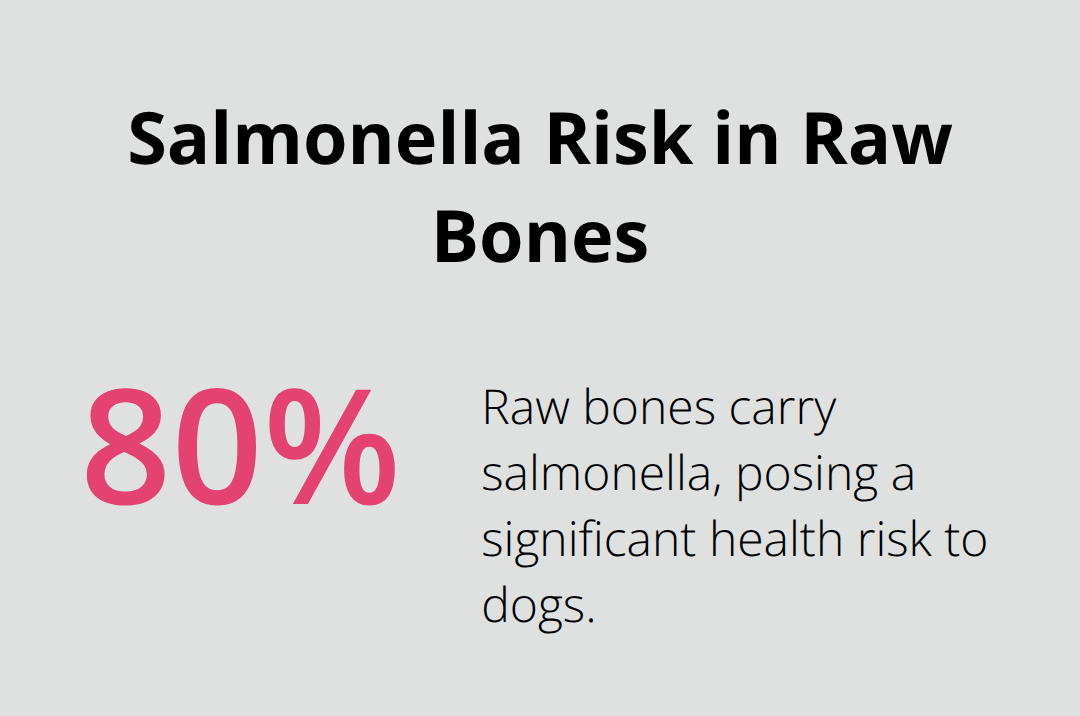 Salmonella Risk in Raw Bones

80%

Raw bones carry salmonella, posing a significant health risk to dogs.