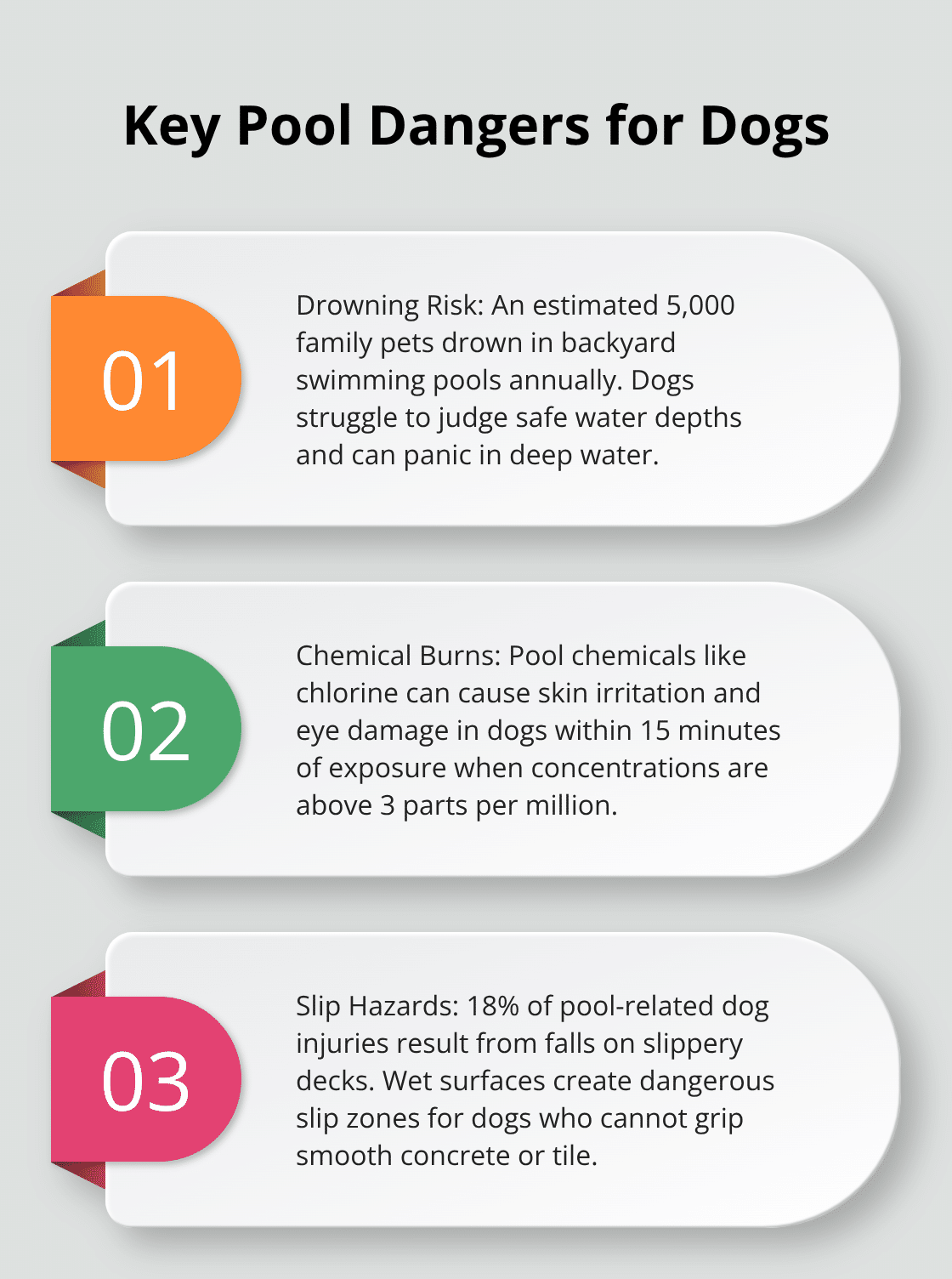 Key Pool Dangers for Dogs

01

Drowning Risk: An estimated 5,000 family pets drown in backyard swimming pools annually. Dogs struggle to judge safe water depths and can panic in deep water.

02

Chemical Burns: Pool chemicals like chlorine can cause skin irritation and eye damage in dogs within 15 minutes of exposure when concentrations are above 3 parts per million.

03

Slip Hazards: 18% of pool-related dog injuries result from falls on slippery decks. Wet surfaces create dangerous slip zones for dogs who cannot grip smooth concrete or tile.