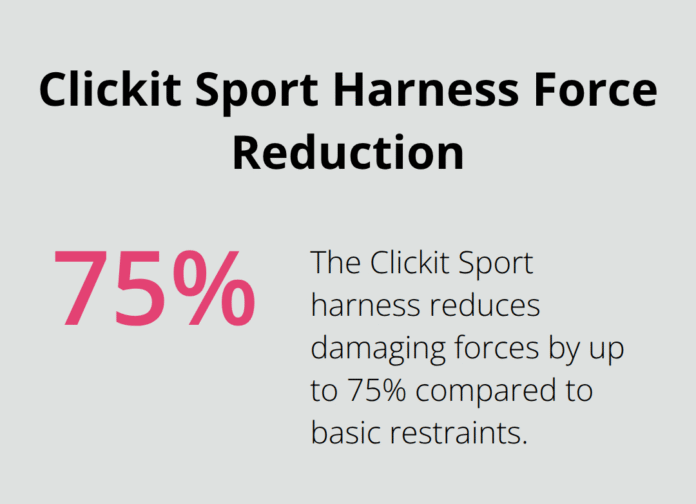 Clickit Sport Harness Force Reduction

75%

The Clickit Sport harness reduces damaging forces by up to 75% compared to basic restraints.