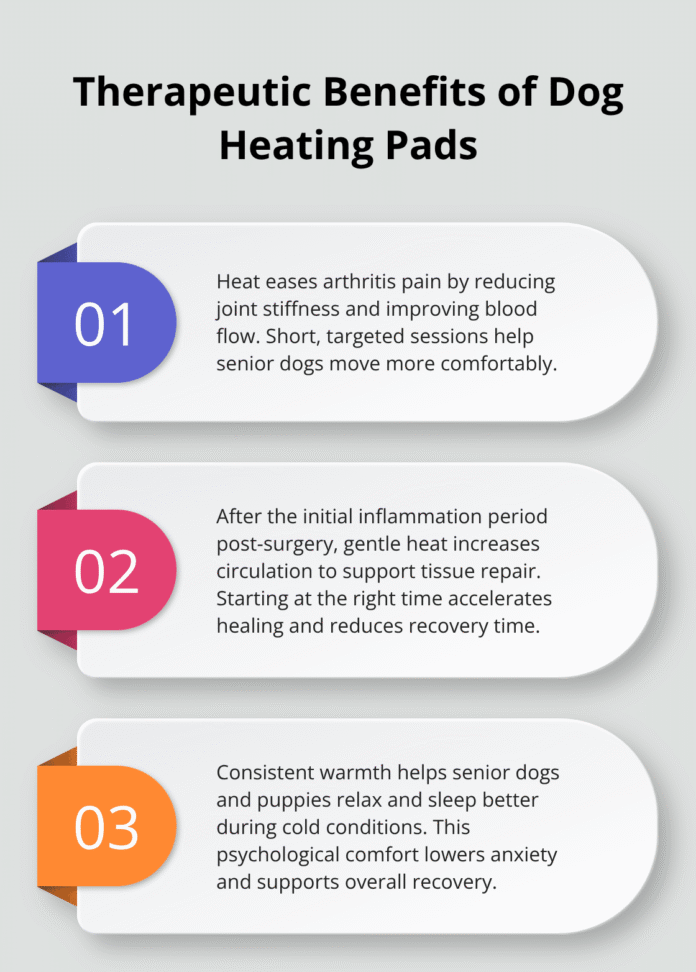 Therapeutic Benefits of Dog Heating Pads

01

Heat eases arthritis pain by reducing joint stiffness and improving blood flow. Short, targeted sessions help senior dogs move more comfortably.

02

After the initial inflammation period post-surgery, gentle heat increases circulation to support tissue repair. Starting at the right time accelerates healing and reduces recovery time.

03

Consistent warmth helps senior dogs and puppies relax and sleep better during cold conditions. This psychological comfort lowers anxiety and supports overall recovery.