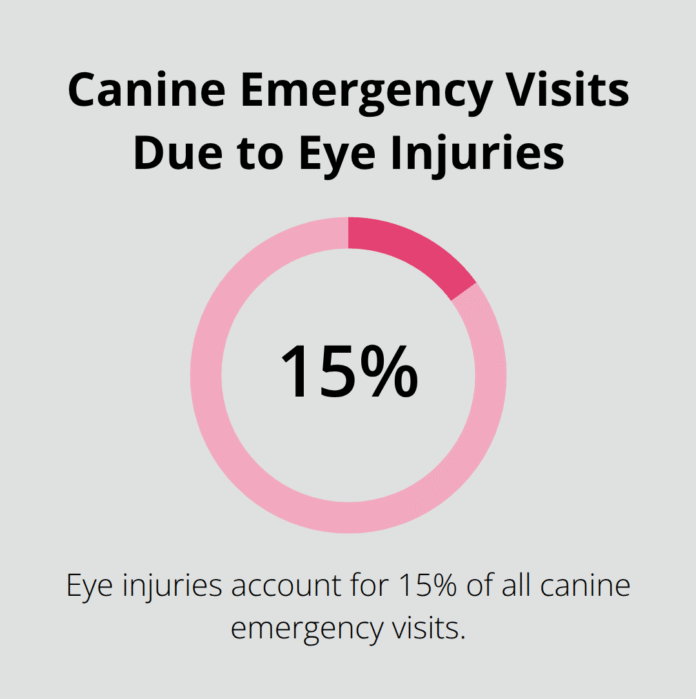 Canine Emergency Visits Due to Eye Injuries

15%

Eye injuries account for 15% of all canine emergency visits.