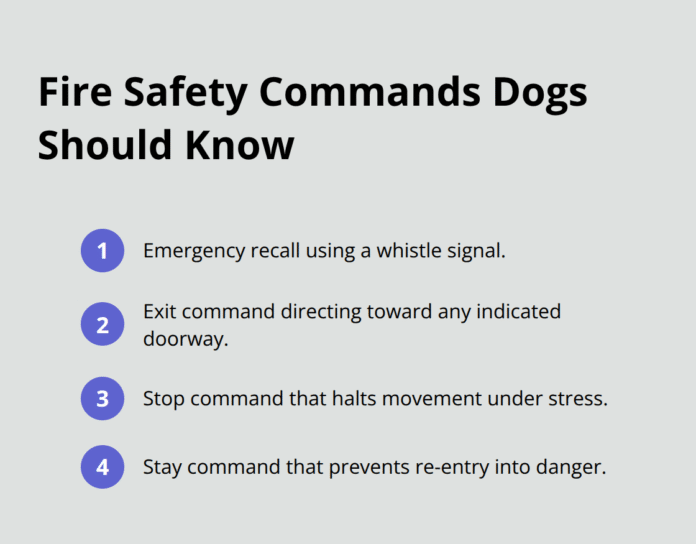 Fire Safety Commands Dogs Should Know

1 Emergency recall using a whistle signal.

2 Exit command directing toward any indicated doorway.

3 Stop command that halts movement under stress.

4 Stay command that prevents re-entry into danger.